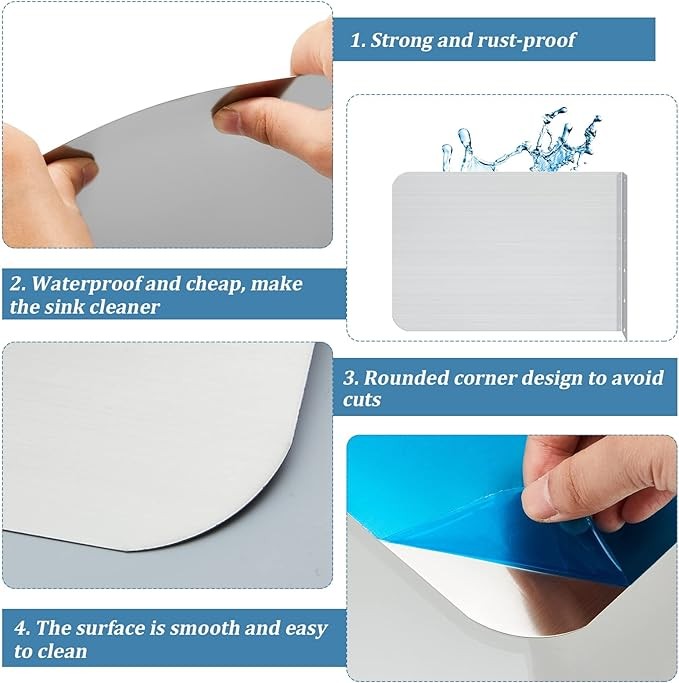 1. Strong and rust-proof

2. Waterproof and cheap, make the sink cleaner

3. Rounded corner design to avoid cuts

4. The surface is smooth and easy to clean